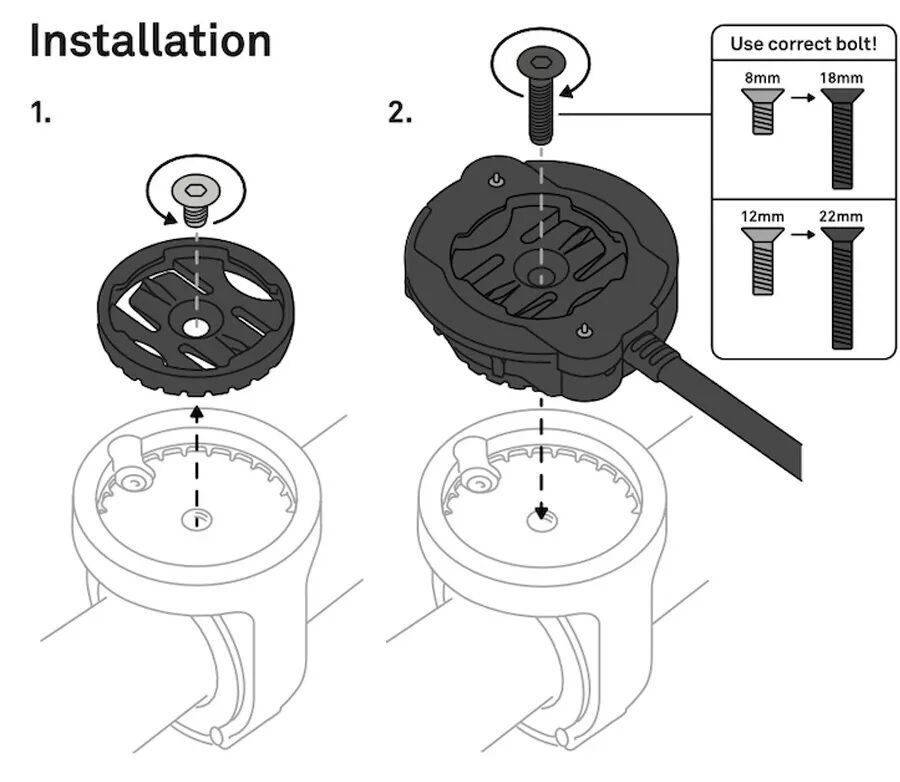 Installation

1.

2.

Use correct bolt!

8mm → 18mm

12mm → 22mm