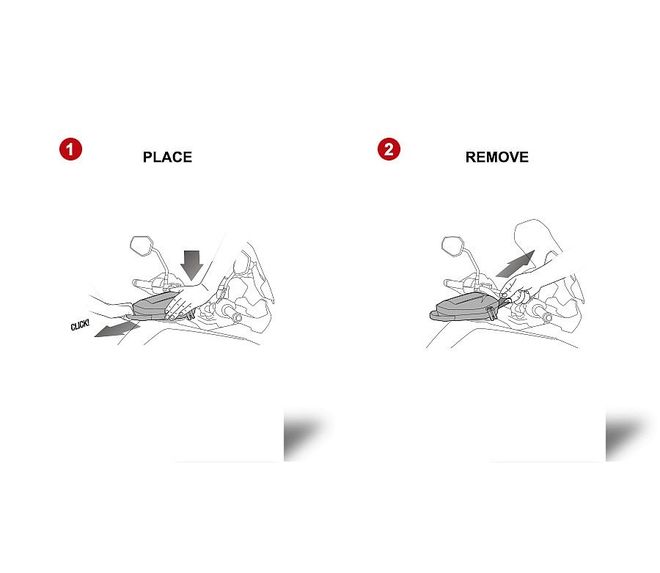 1 PLACE

CLICK!

2 REMOVE